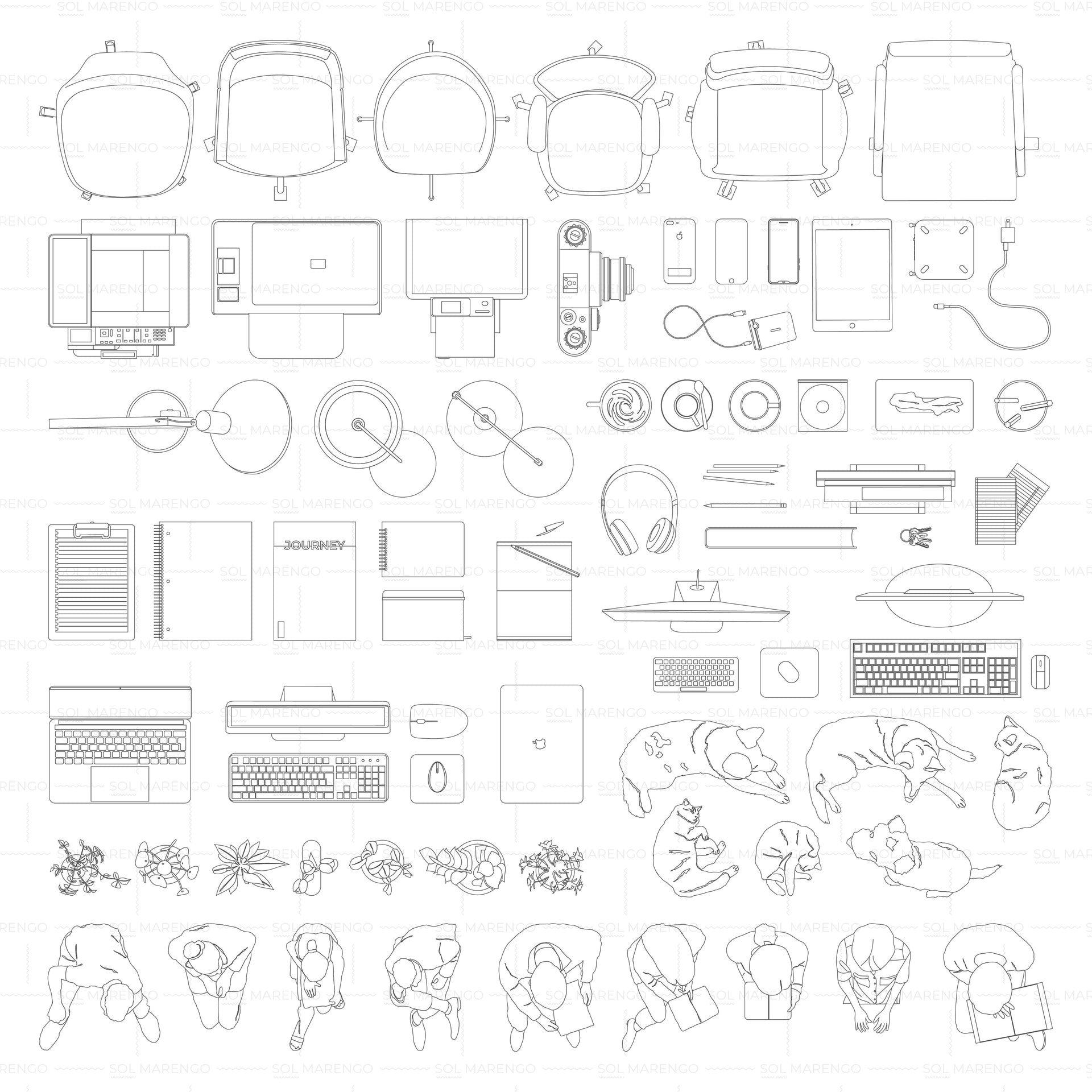 SOL MARENGO

JOURNEY